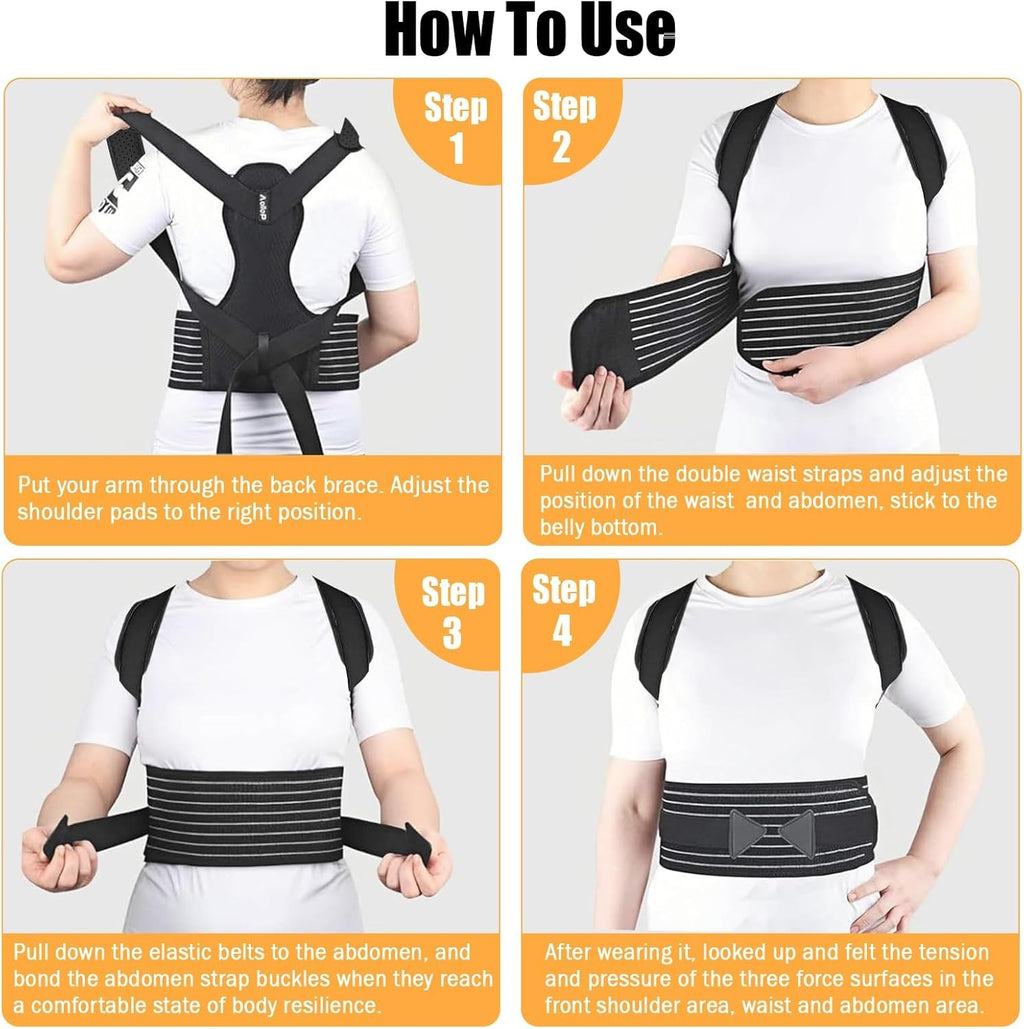 How To Use

Step 1

Put your arm through the back brace. Adjust the shoulder pads to the right position.

Step 2

Pull down the double waist straps and adjust the position of the waist and abdomen, stick to the belly bottom.

Step 3

Pull down the elastic belts to the abdomen, and bond the abdomen strap buckles when they reach a comfortable state of body resilience.

Step 4

After wearing it, looked up and felt the tension and pressure of the three force surfaces in the front shoulder area, waist and abdomen area.