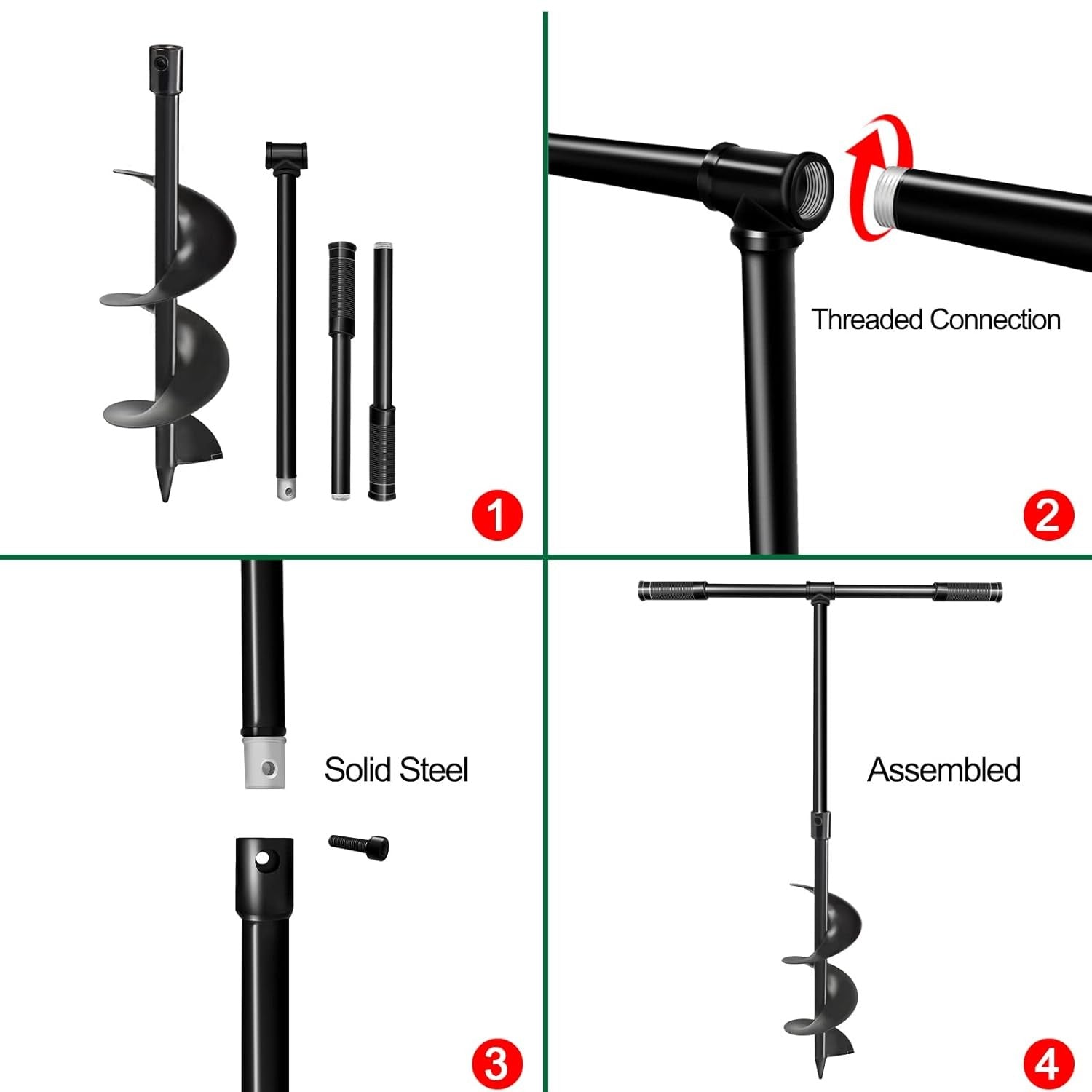 1

Threaded Connection

2

Solid Steel

3

Assembled

4