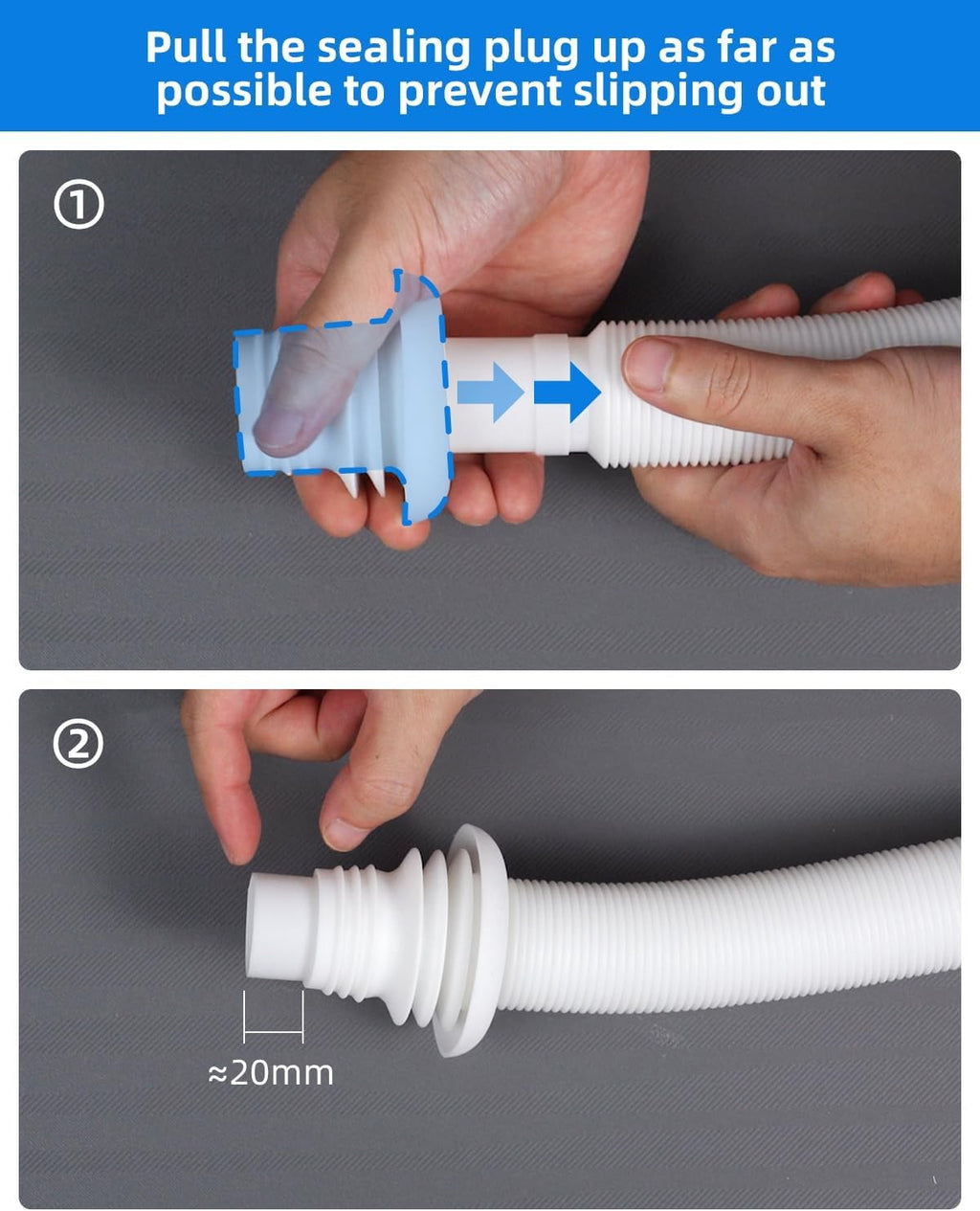 Pull the sealing plug up as far as possible to prevent slipping out

①

②

≈20mm