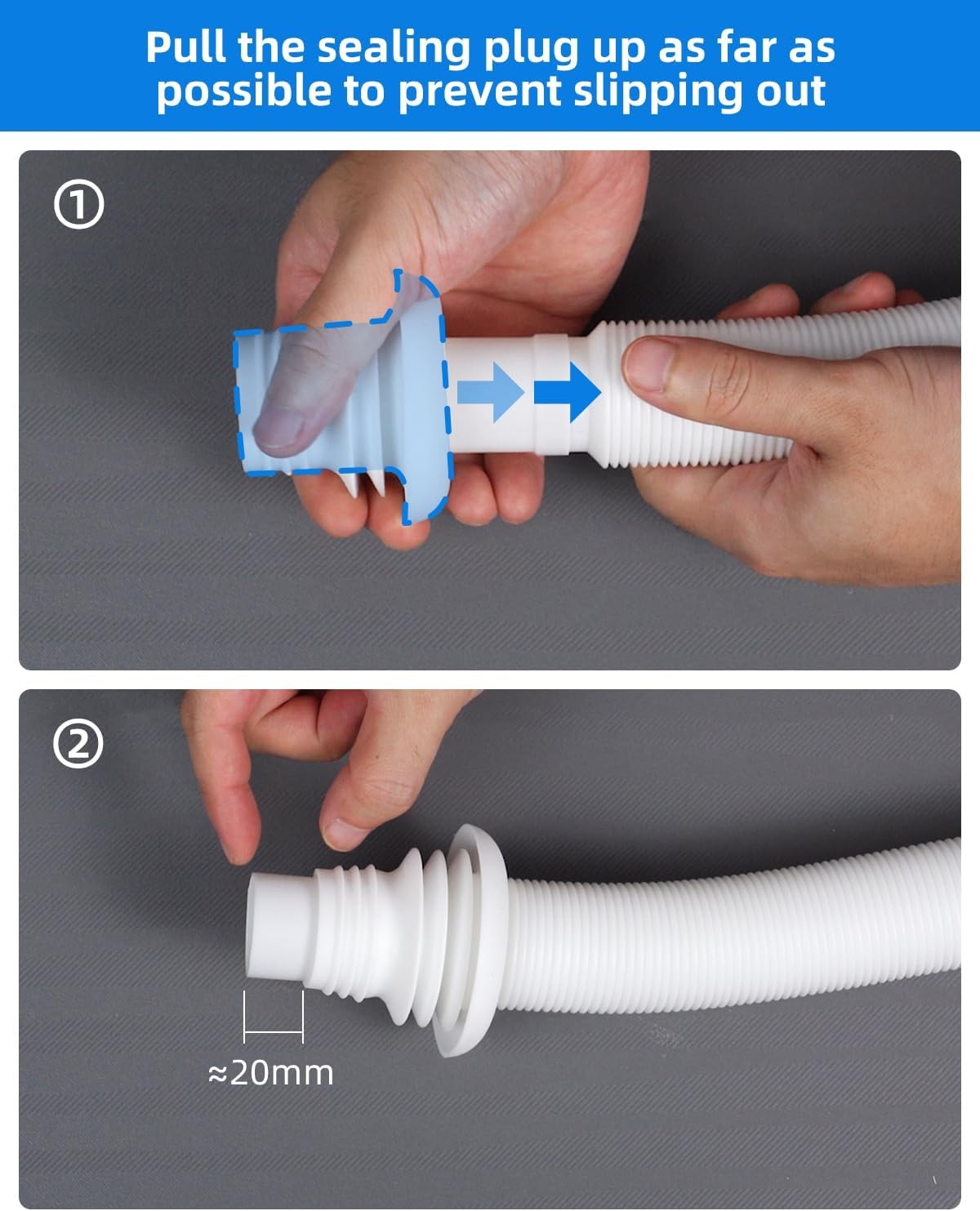 Pull the sealing plug up as far as possible to prevent slipping out

①

②

≈20mm