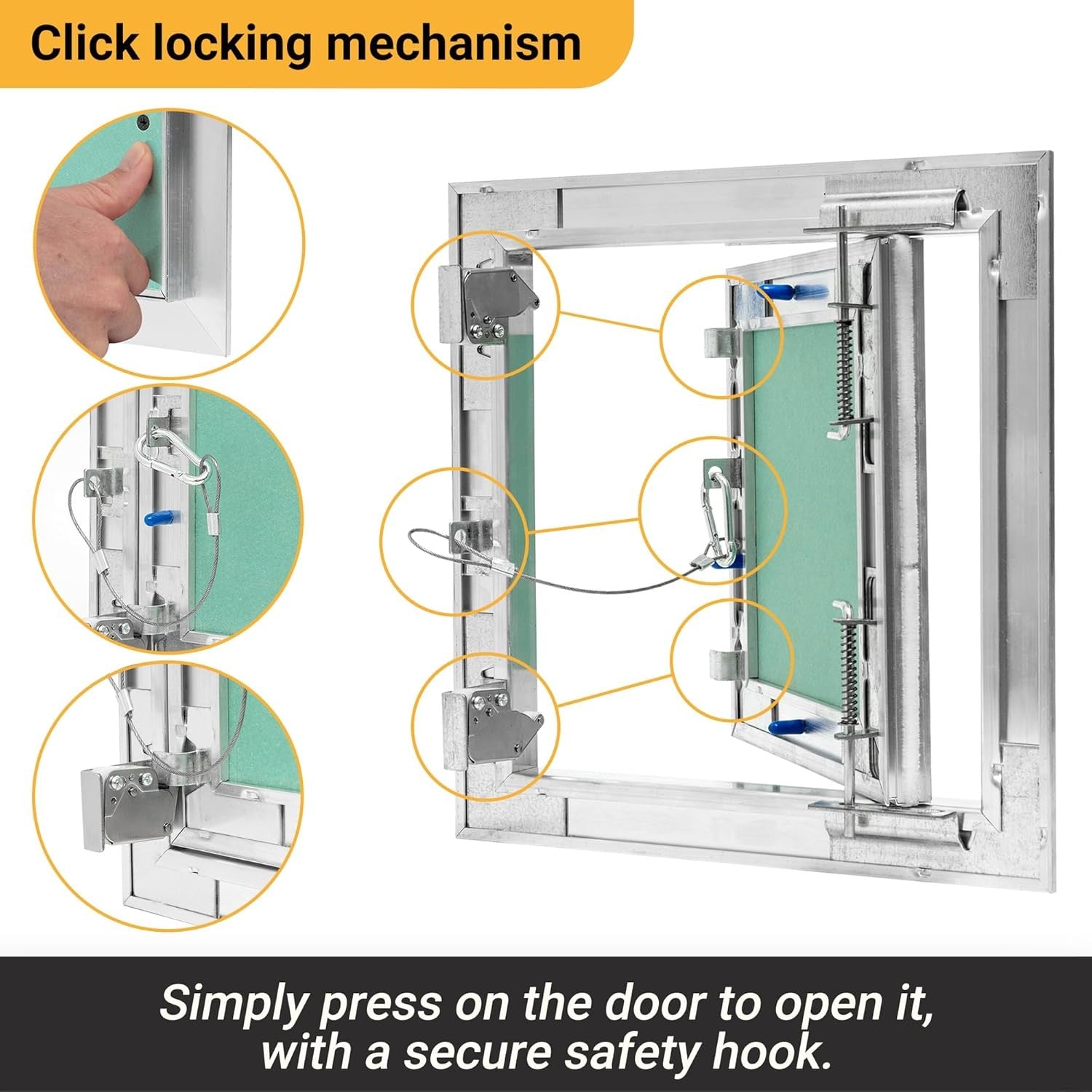 Click locking mechanism

Simply press on the door to open it, with a secure safety hook.