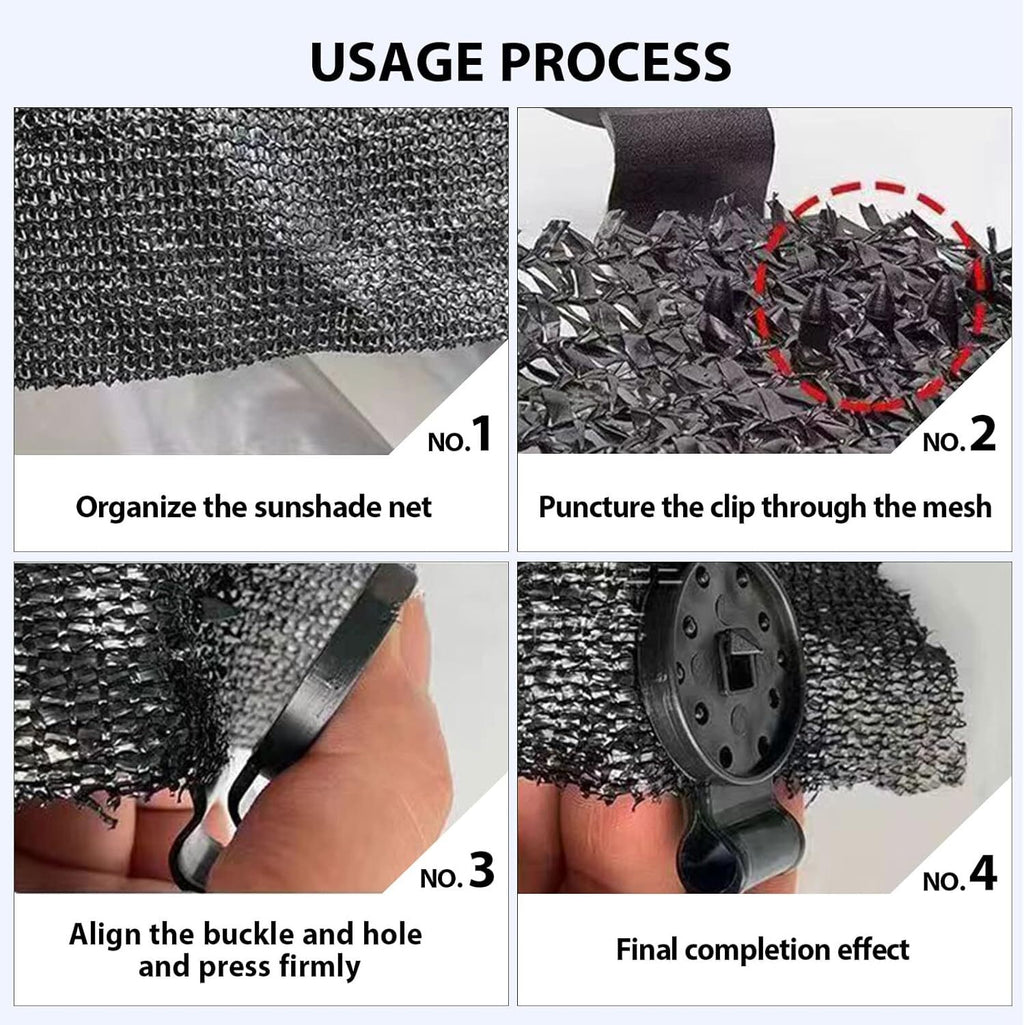 USAGE PROCESS

NO.1

Organize the sunshade net

NO.2

Puncture the clip through the mesh

NO.3

Align the buckle and hole and press firmly

NO.4

Final completion effect