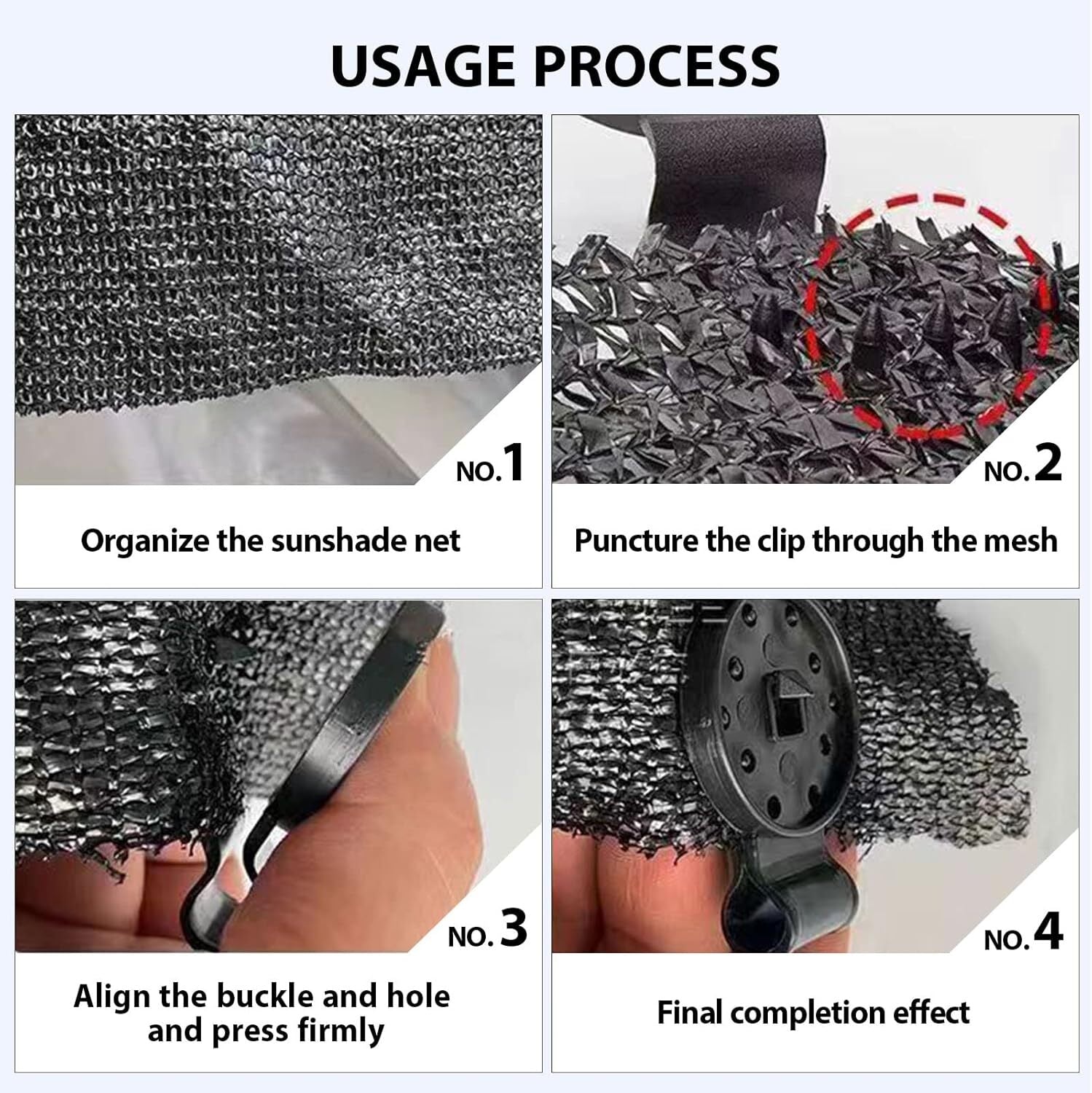 USAGE PROCESS

NO.1

Organize the sunshade net

NO.2

Puncture the clip through the mesh

NO.3

Align the buckle and hole and press firmly

NO.4

Final completion effect