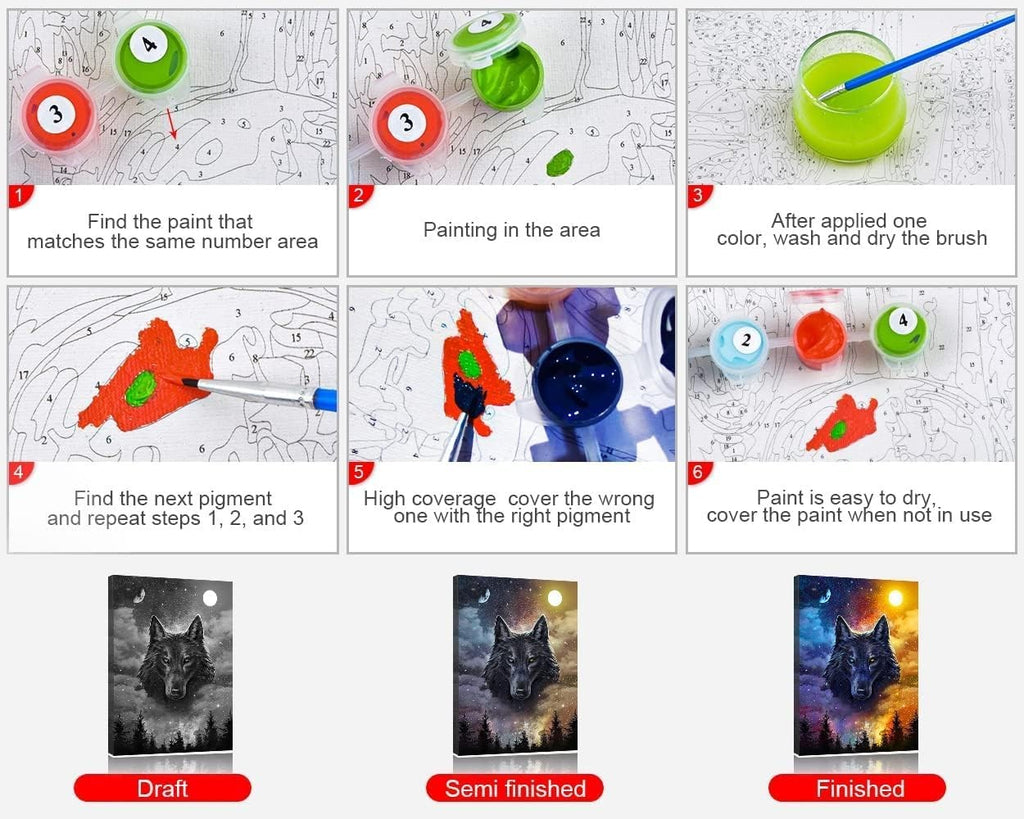 1
Find the paint that matches the same number area

2
Painting in the area

3
After applied one color, wash and dry the brush

4
Find the next pigment and repeat steps 1, 2, and 3

5
High coverage cover the wrong one with the right pigment

6
Paint is easy to dry, cover the paint when not in use

Draft

Semi finished

Finished