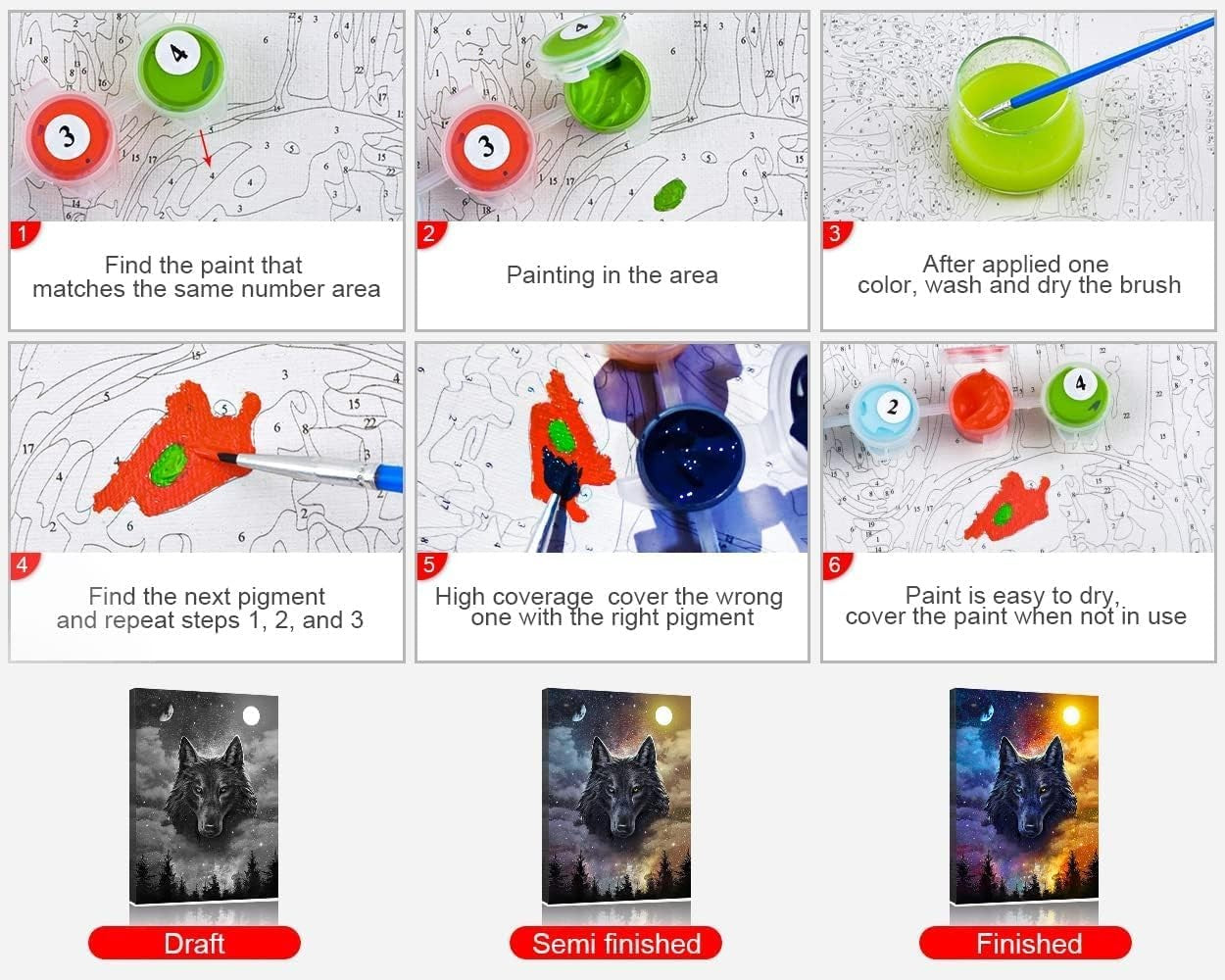 1
Find the paint that matches the same number area

2
Painting in the area

3
After applied one color, wash and dry the brush

4
Find the next pigment and repeat steps 1, 2, and 3

5
High coverage cover the wrong one with the right pigment

6
Paint is easy to dry, cover the paint when not in use

Draft

Semi finished

Finished