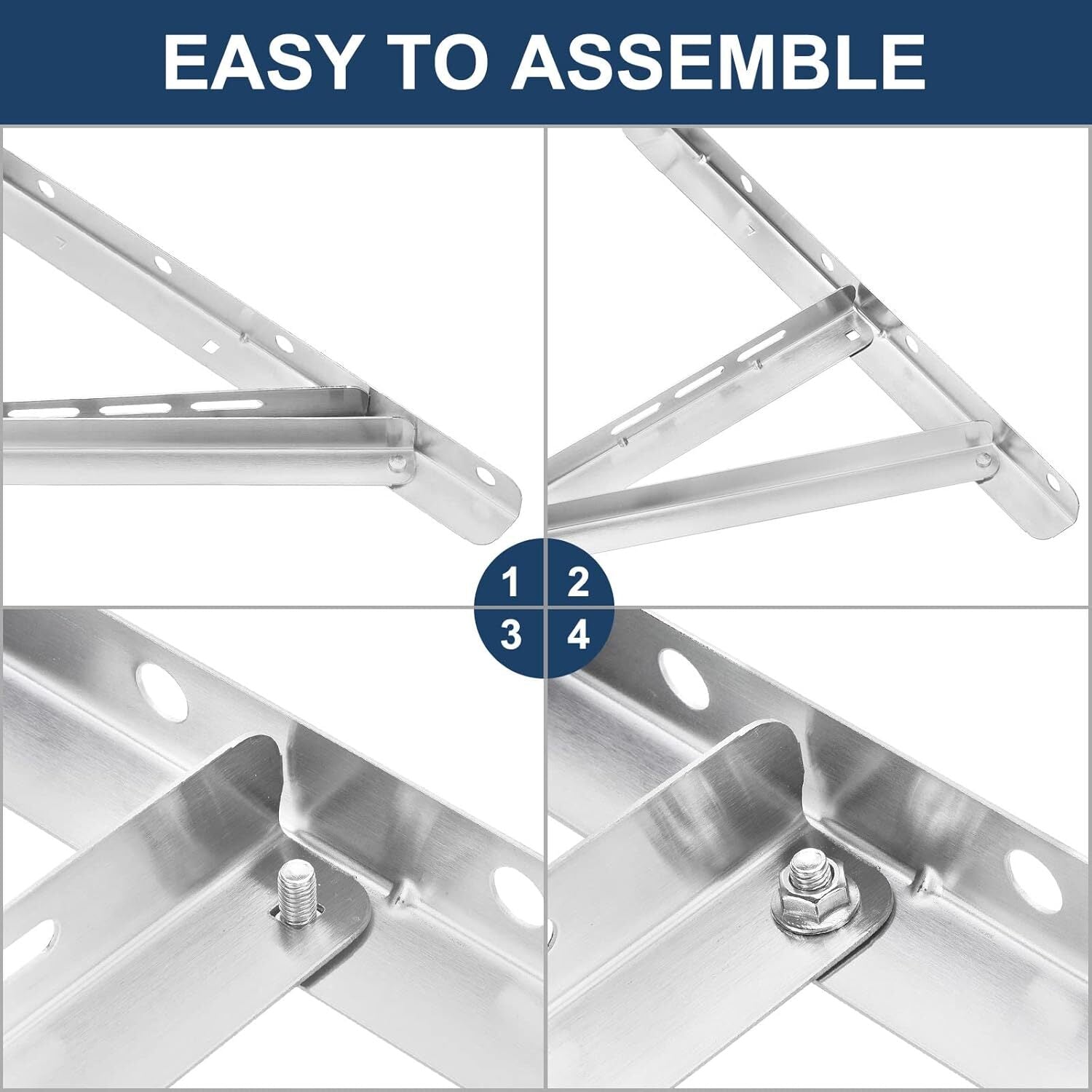 EASY TO ASSEMBLE

1
2
3
4