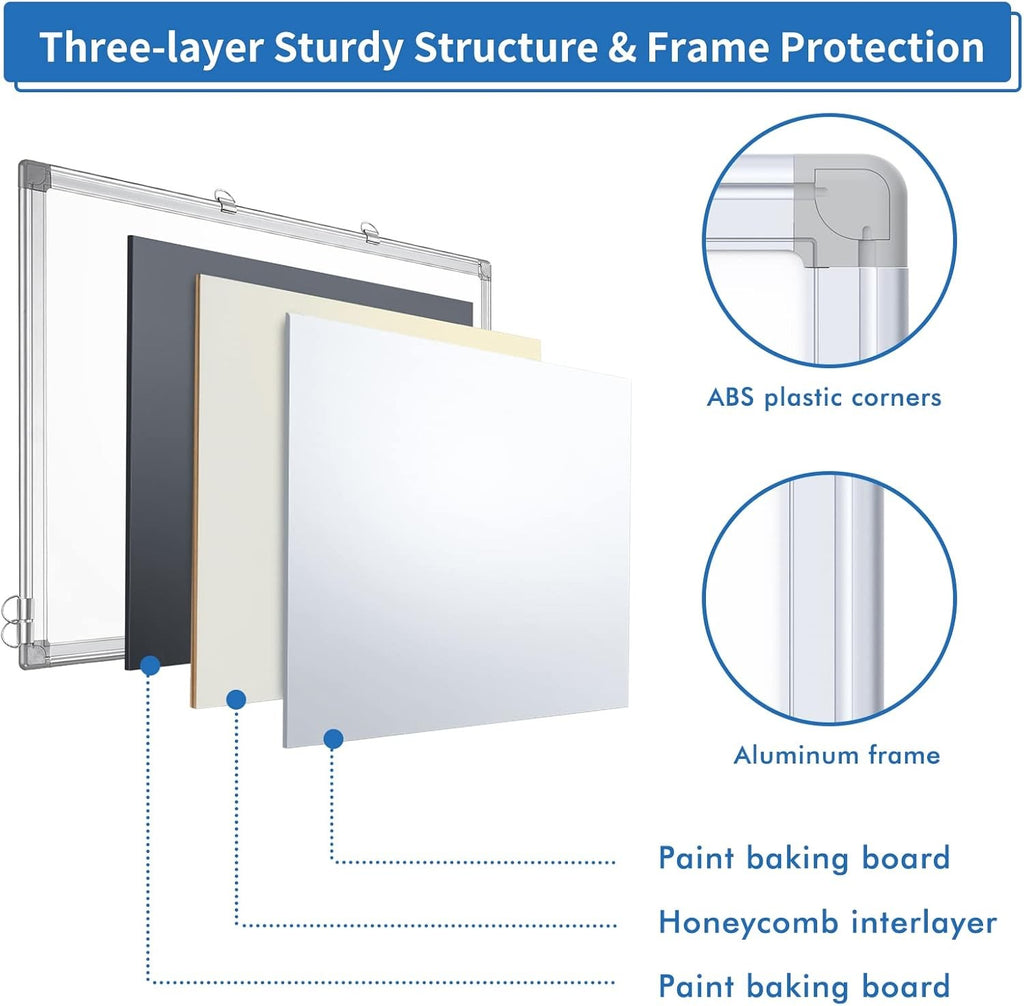 Three-layer Sturdy Structure & Frame Protection

ABS plastic corners

Aluminum frame

Paint baking board

Honeycomb interlayer

Paint baking board