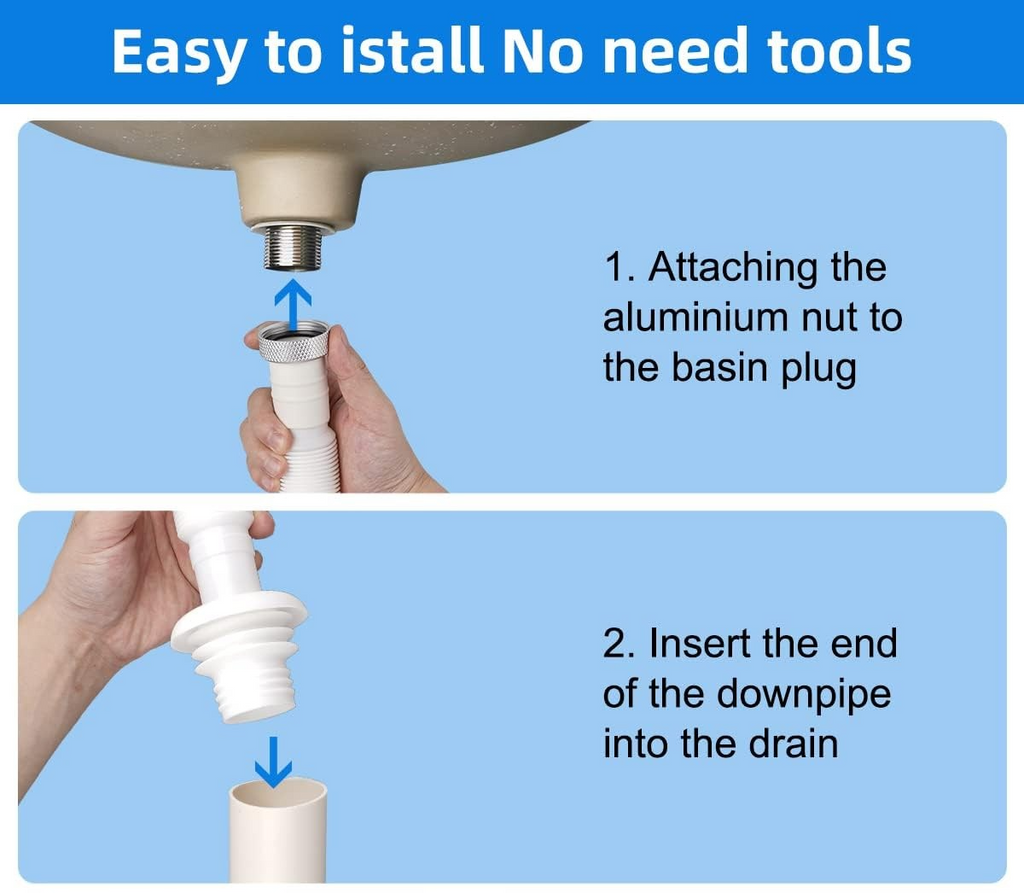 Easy to istall No need tools

1. Attaching the aluminium nut to the basin plug

2. Insert the end of the downpipe into the drain