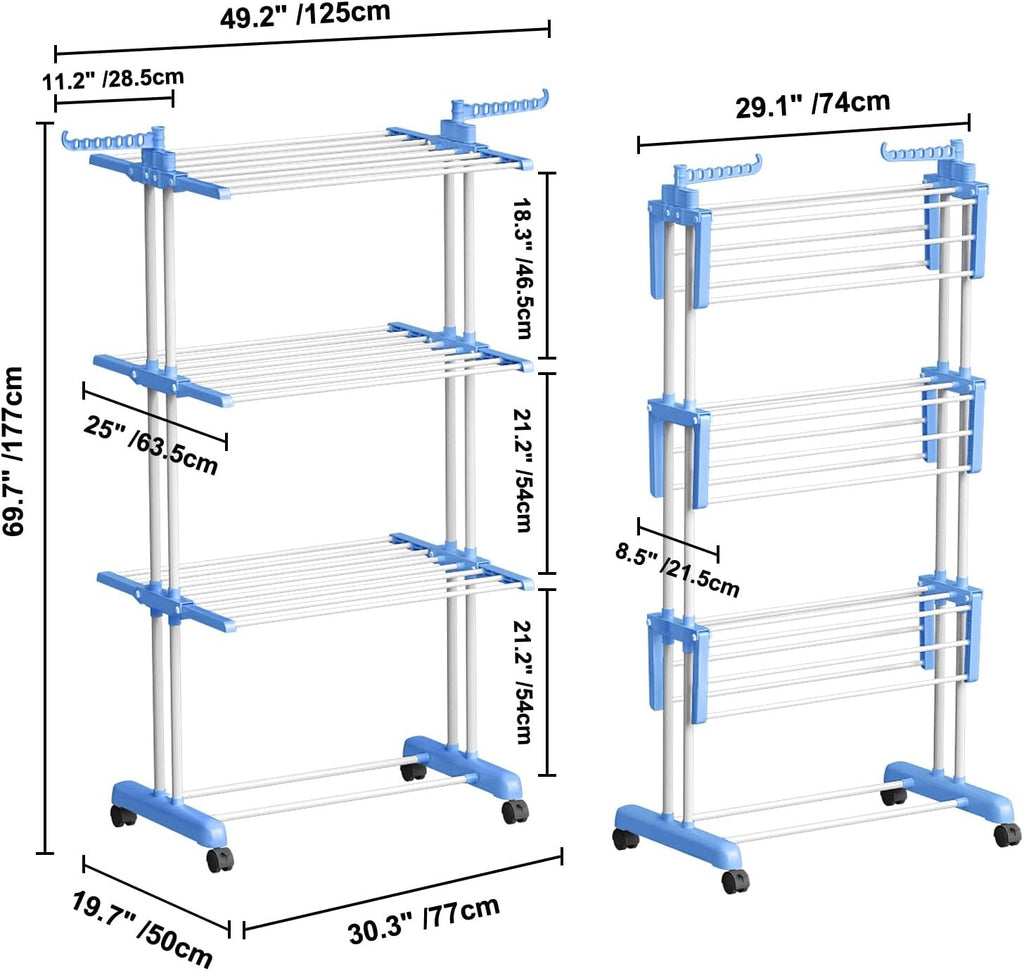 49.2" /125cm
11.2" /28.5cm
69.7" /177cm
18.3" /46.5cm
25" /63.5cm
21.2" /54cm
21.2" /54cm
19.7" /50cm
30.3" /77cm
29.1" /74cm
8.5" /21.5cm