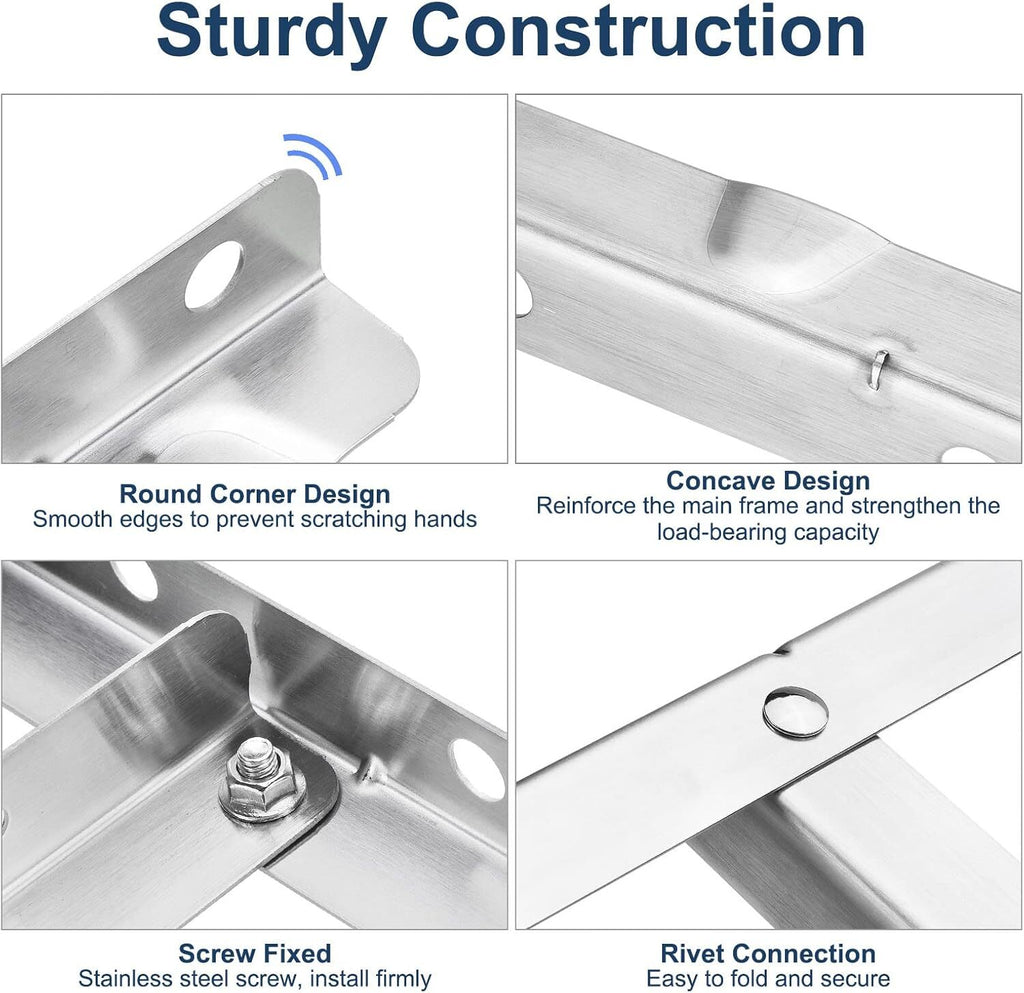 Sturdy Construction

Round Corner Design
Smooth edges to prevent scratching hands

Concave Design
Reinforce the main frame and strengthen the load-bearing capacity

Screw Fixed
Stainless steel screw, install firmly

Rivet Connection
Easy to fold and secure