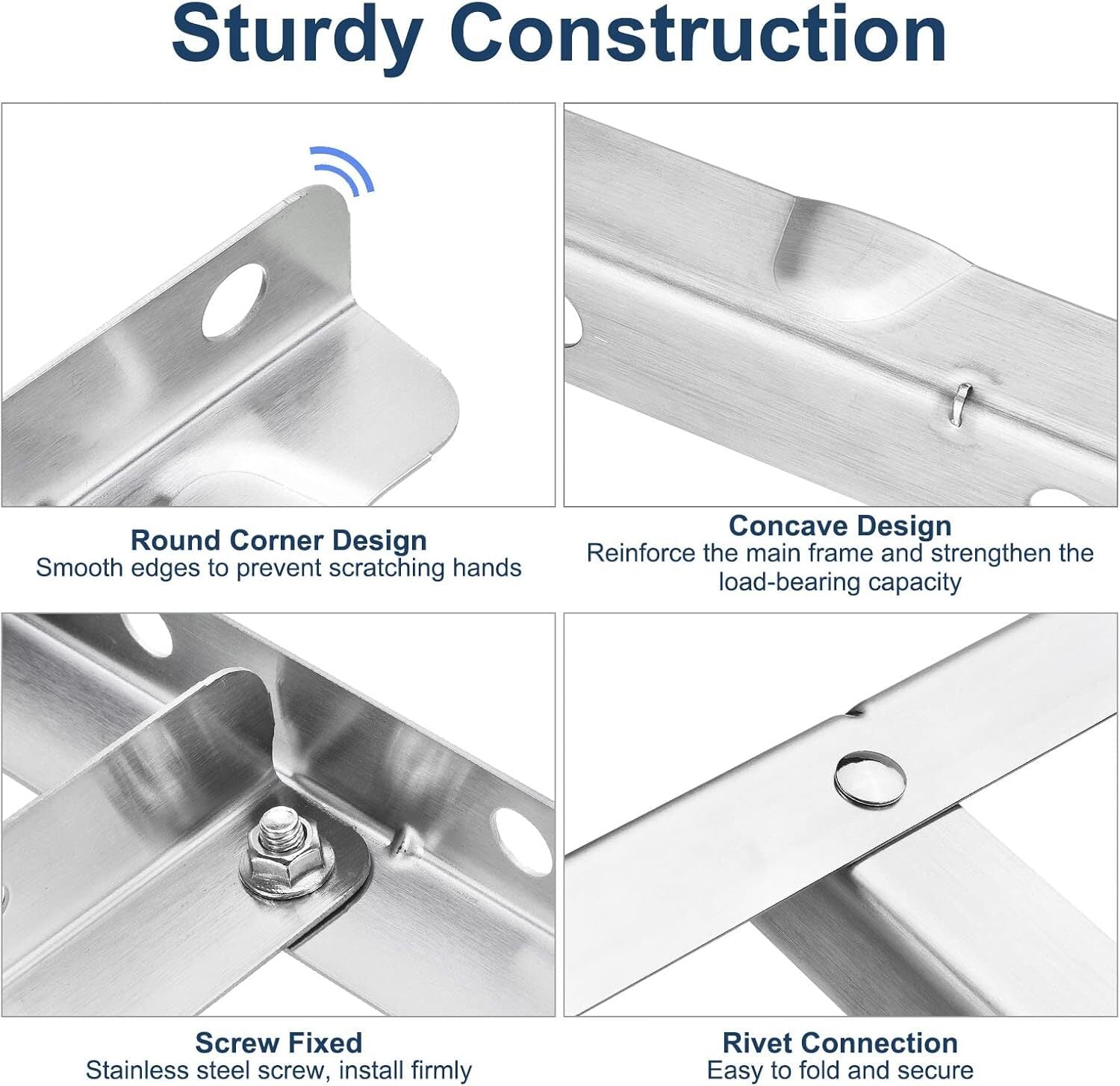 Sturdy Construction

Round Corner Design
Smooth edges to prevent scratching hands

Concave Design
Reinforce the main frame and strengthen the load-bearing capacity

Screw Fixed
Stainless steel screw, install firmly

Rivet Connection
Easy to fold and secure