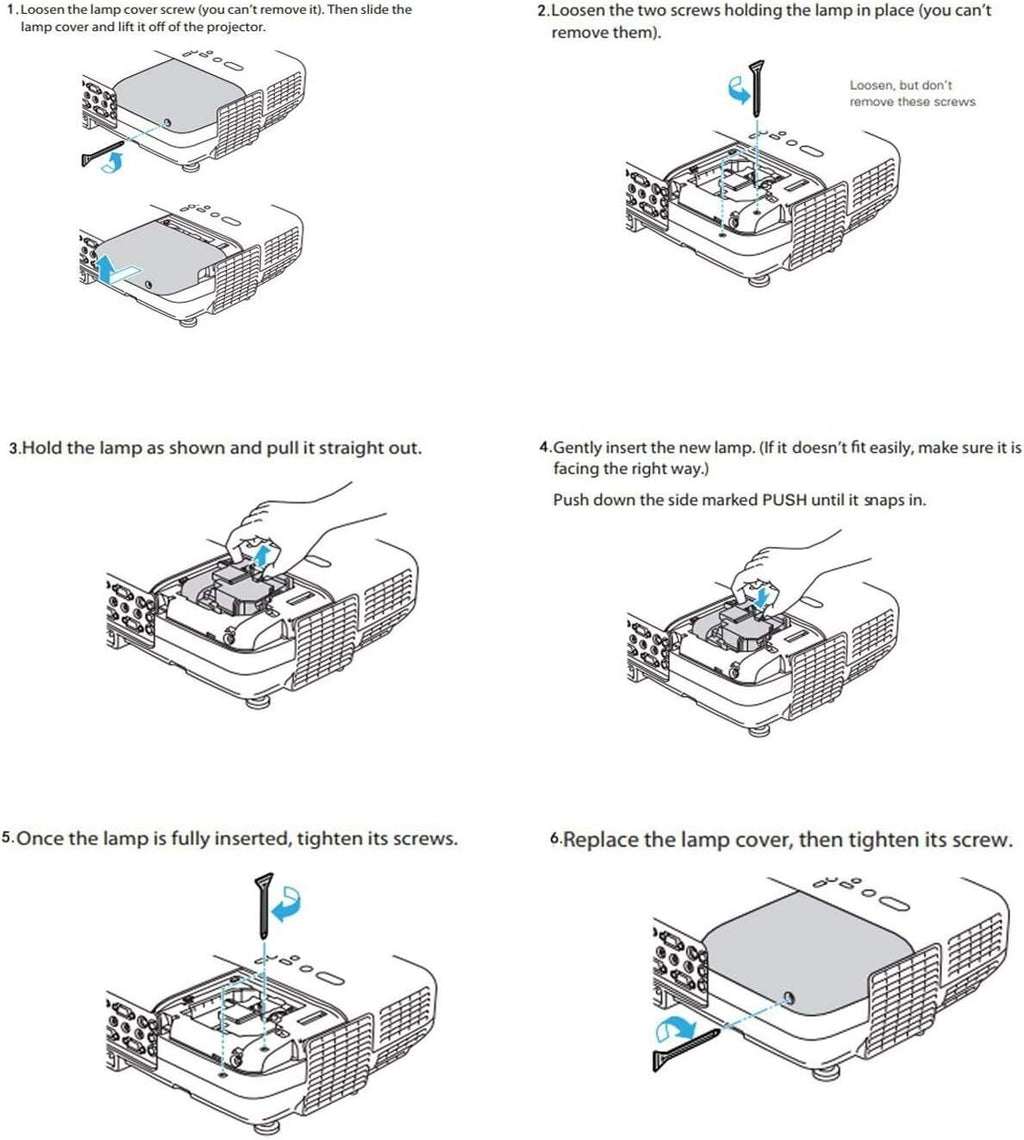 1. Loosen the lamp cover screw (you can't remove it). Then slide the lamp cover and lift it off of the projector.

2. Loosen the two screws holding the lamp in place (you can't remove them).

Loosen, but don't remove these screws

3. Hold the lamp as shown and pull it straight out.

4. Gently insert the new lamp. (If it doesn't fit easily, make sure it is facing the right way.)

Push down the side marked PUSH until it snaps in.

5. Once the lamp is fully inserted, tighten its screws.

6. Replace the lamp cover, then tighten its screw.