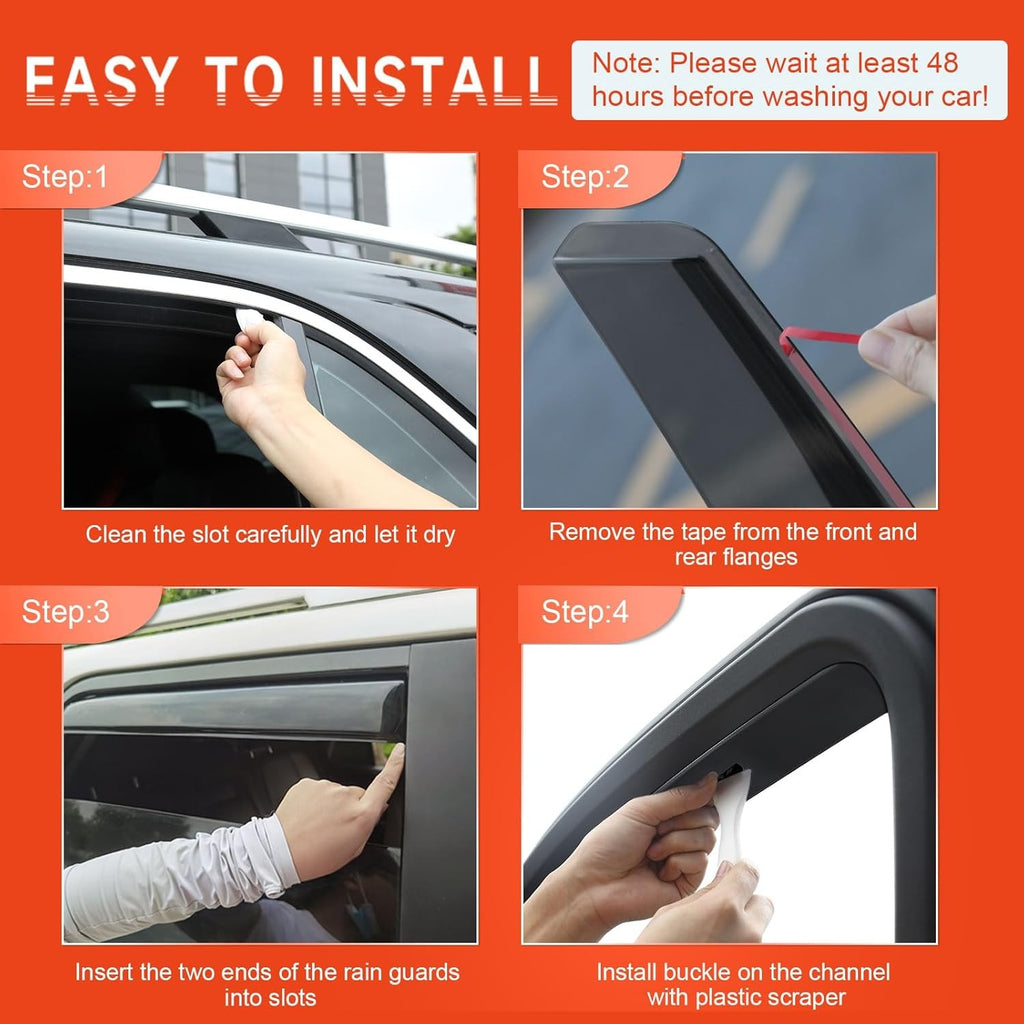 EASY TO INSTALL

Note: Please wait at least 48 hours before washing your car!

Step:1

Clean the slot carefully and let it dry

Step:2

Remove the tape from the front and rear flanges

Step:3

Insert the two ends of the rain guards into slots

Step:4

Install buckle on the channel with plastic scraper