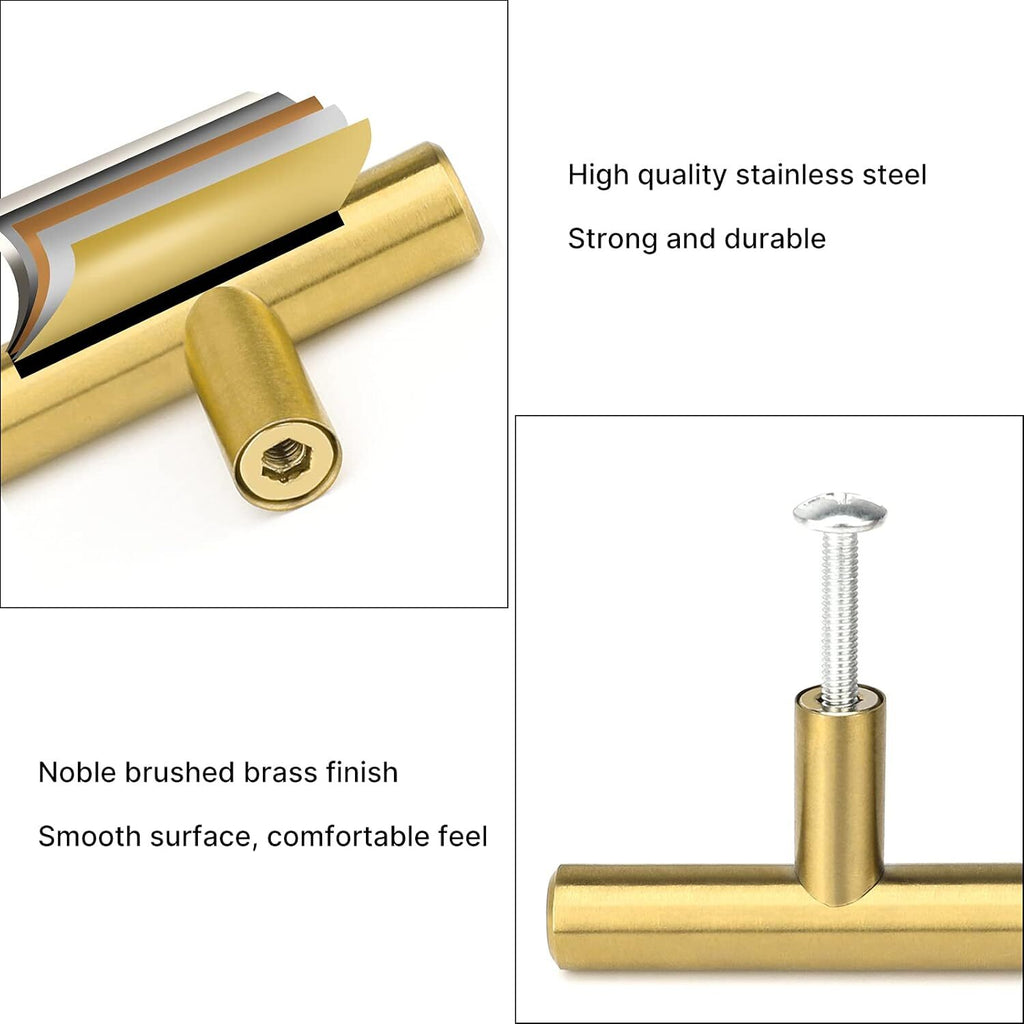 High quality stainless steel

Strong and durable

Noble brushed brass finish

Smooth surface, comfortable feel