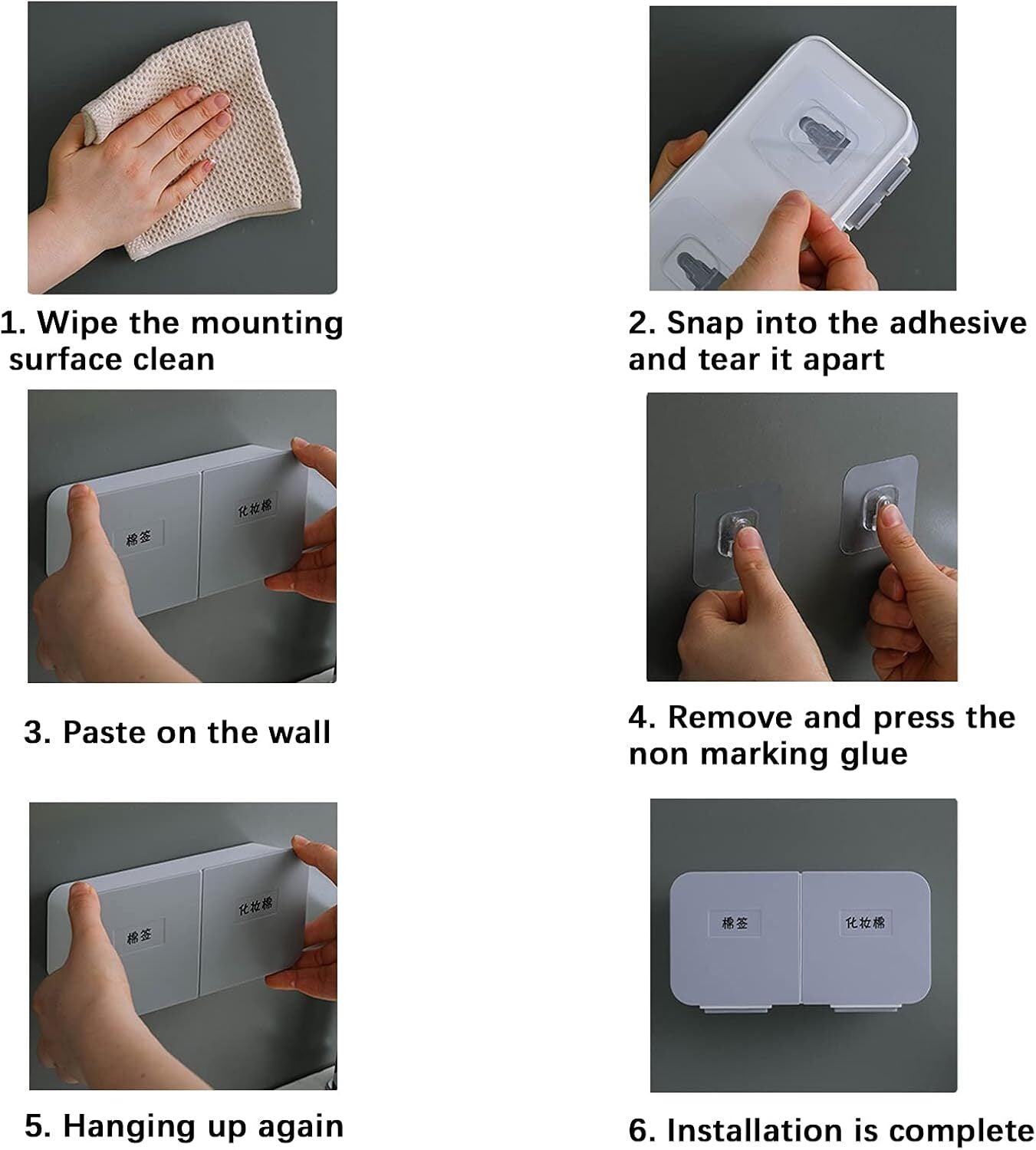 1. Wipe the mounting surface clean

2. Snap into the adhesive and tear it apart

棉签

化妆棉

3. Paste on the wall

4. Remove and press the non marking glue

棉签

化妆棉

5. Hanging up again

棉签

化妆棉

6. Installation is complete